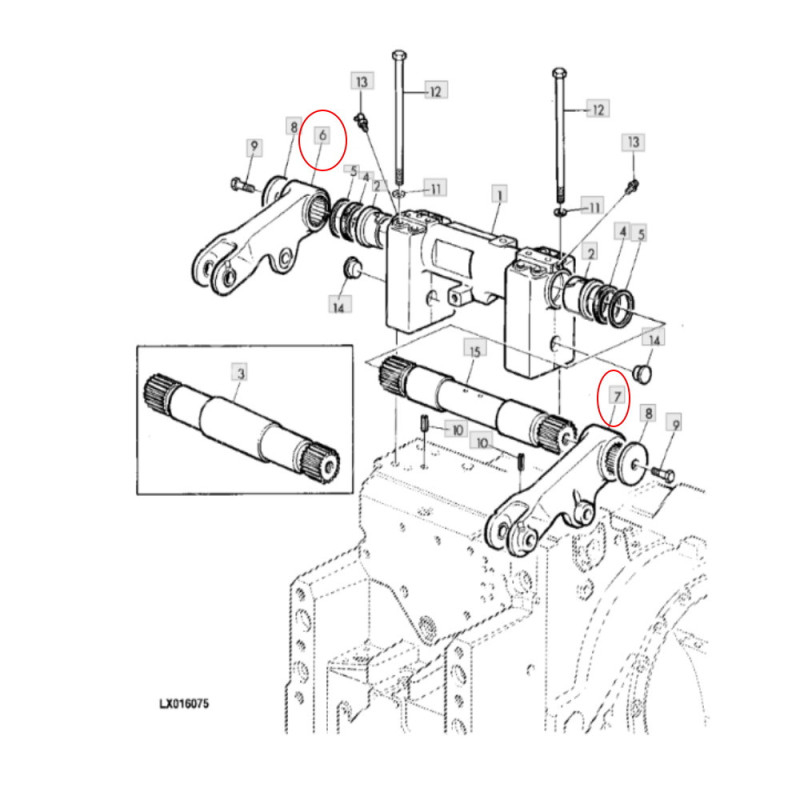 13
12
12
8
6
9
13
5
4
2
11
1
11
4
5
2
14
14
3
15
7
8
9
10
10
LX016075