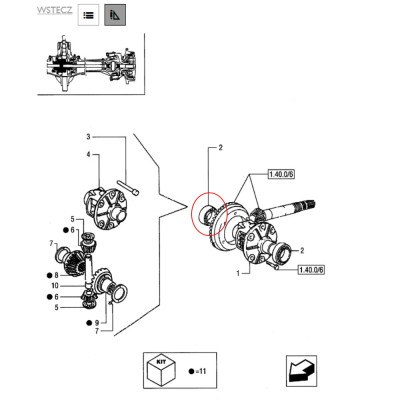 WSTECZ

3
4
5
● 6
7
● 8
10
● 6
5
● 9
7

2
1.40.0/6
2
1
1.40.0/6

KIT
● =11