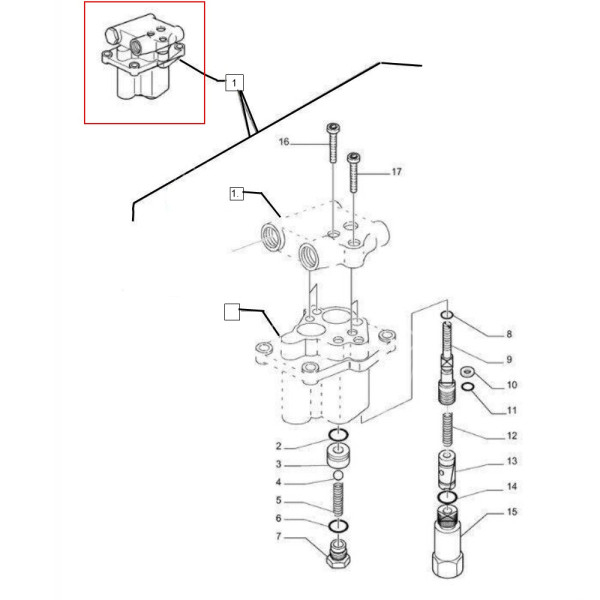 1

16

17

1.

8

9

10

11

12

13

14

15

2

3

4

5

6

7