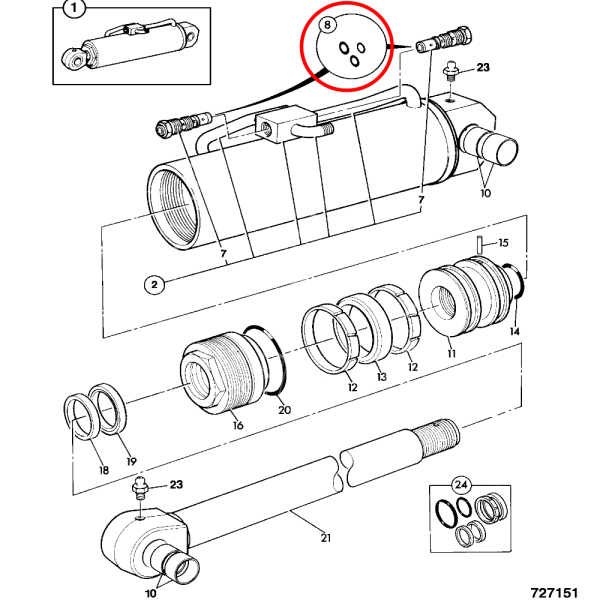 1

8

23

10

7

7

15

2

14

11

12

13

12

20

16

18

19

23

21

24

10

727151