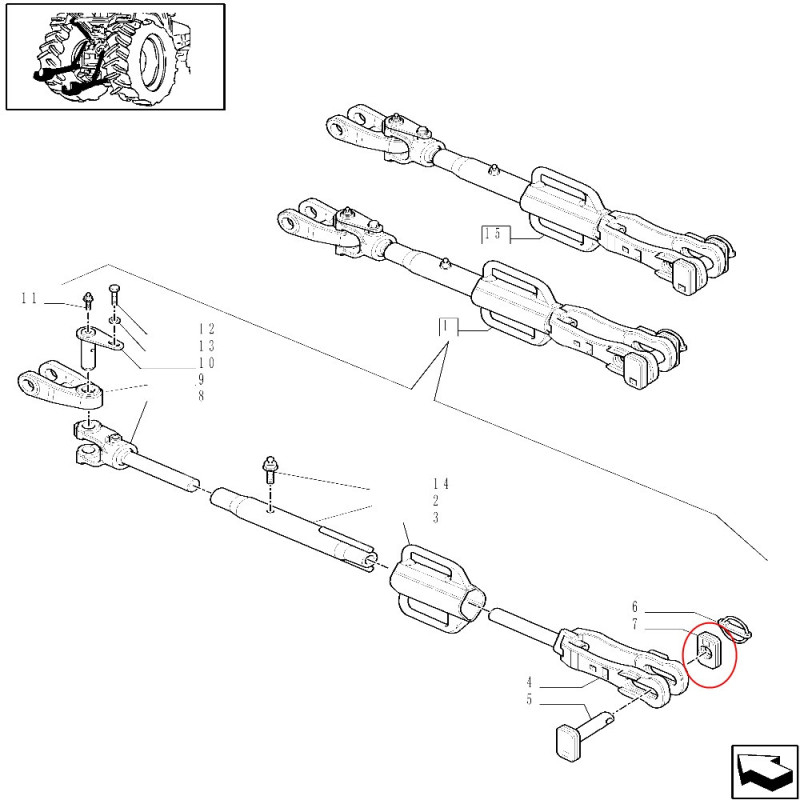 15

1

11

12

13

10

9

8

14

2

3

6

7

4

5