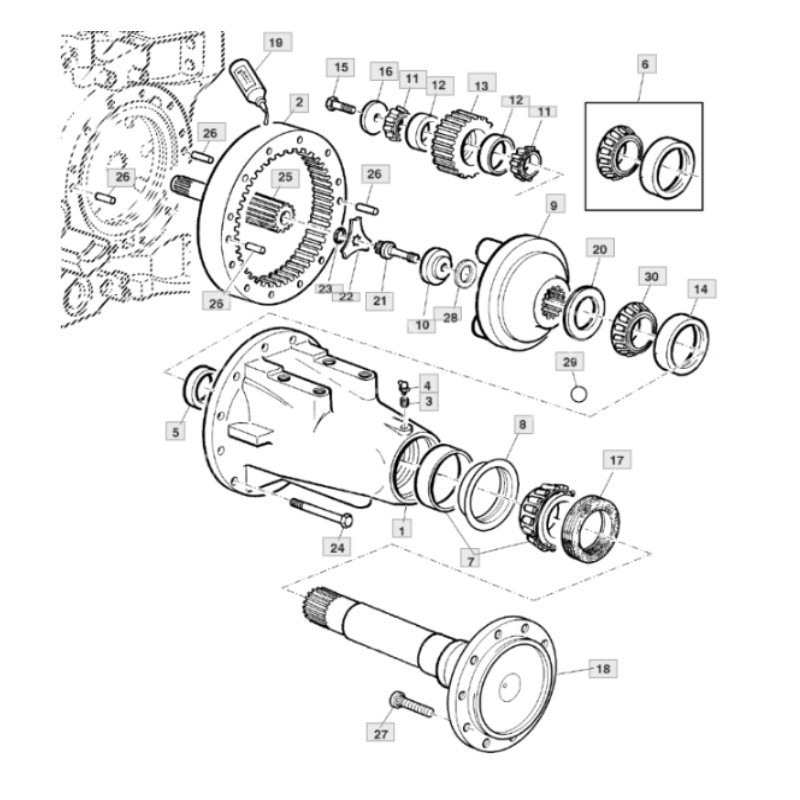 19
15
16
11
12
13
12
11
6
2
26
26
25
26
9
20
30
14
26
23
22
21
10
28
29
4
3
5
8
17
1
24
7
18
27