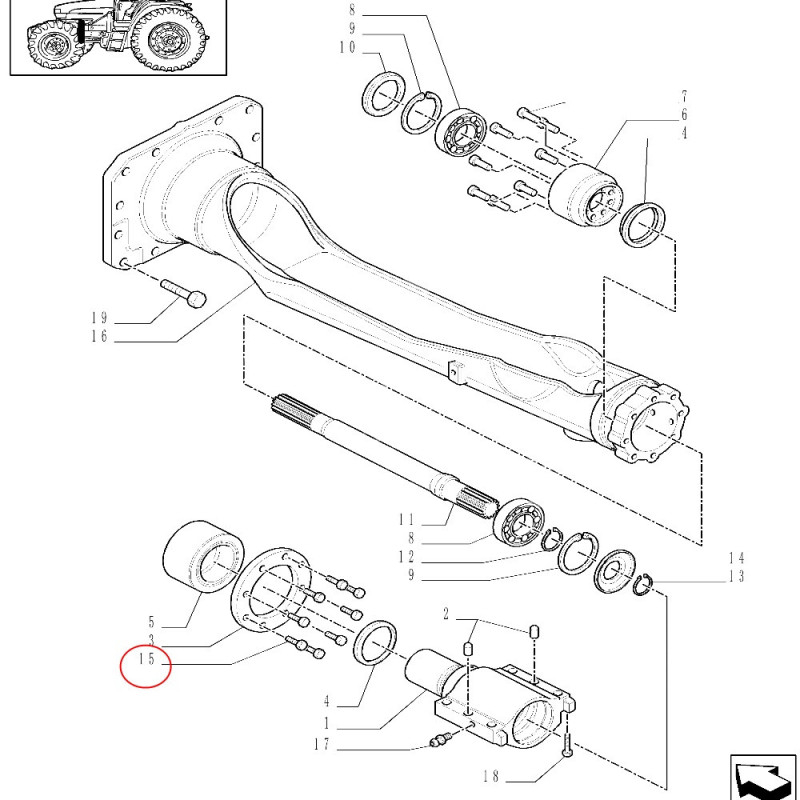 8
9
10
7
6
4
19
16
11
8
12
9
14
13
5
3
15
2
4
1
17
18