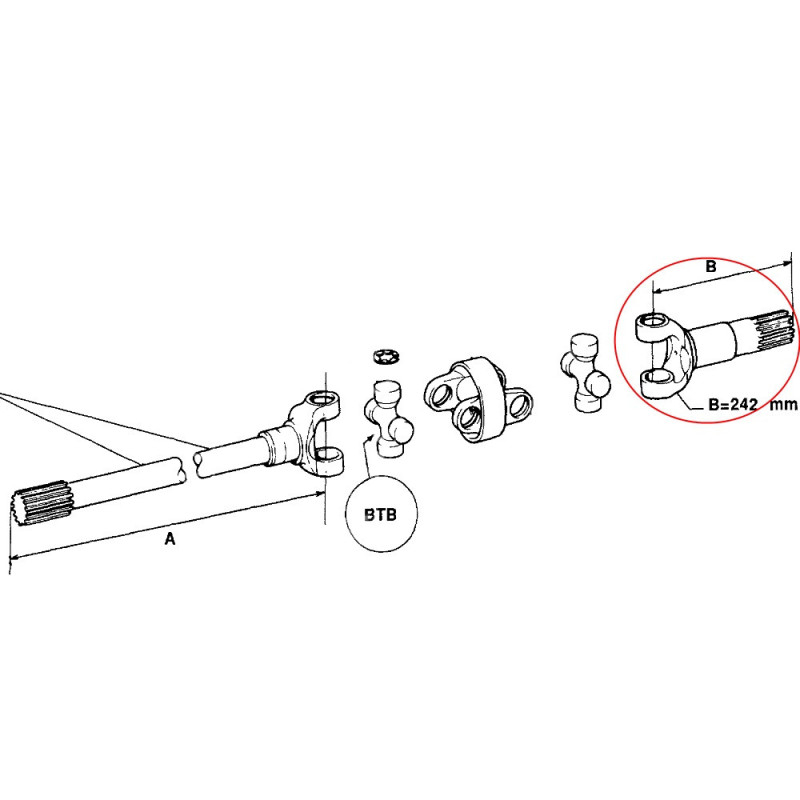 B

B=242 mm

BTB

A