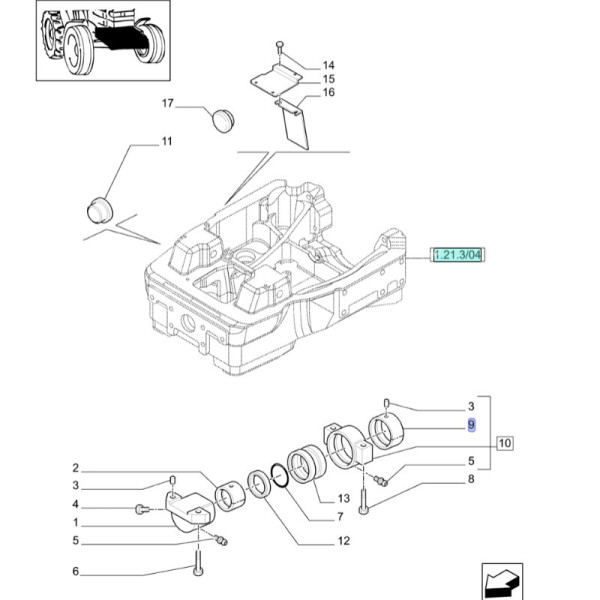 14
15
16
17
11
1.21.3/04
3
9
10
5
8
2
3
4
1
5
6
13
7
12