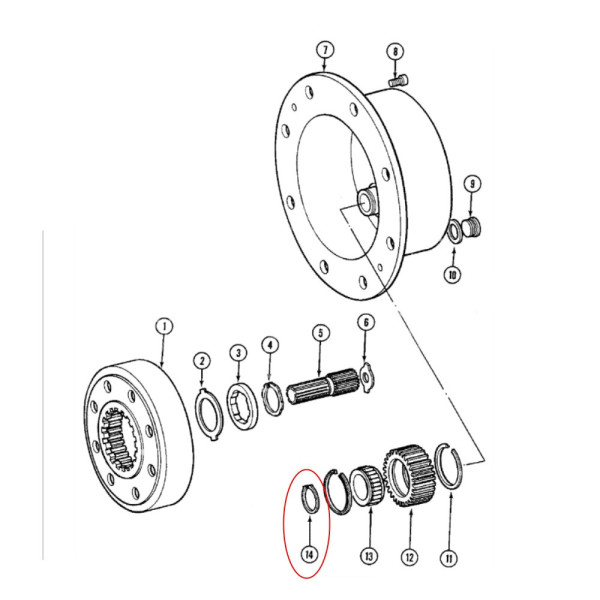 7
8
9
10
1
2
3
4
5
6
14
13
12
11