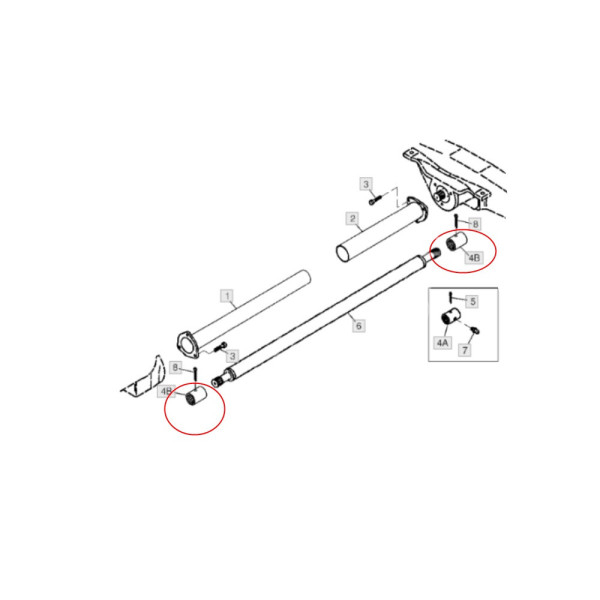 3
2
8
4B
1
6
5
4A
7
3
8
4B