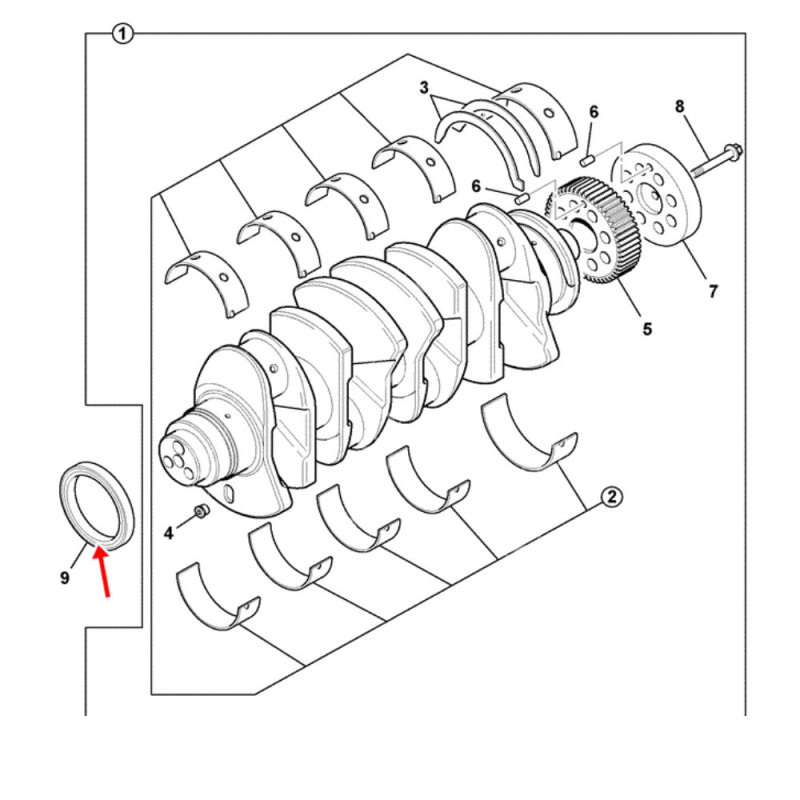 1
3
6
8
6
7
5
2
4
9