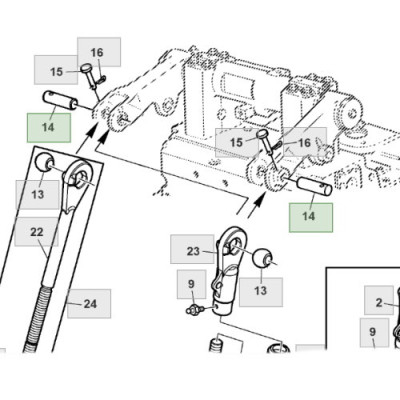 16
15
14
15
16
13
14
22
23
9
13
24
2
9