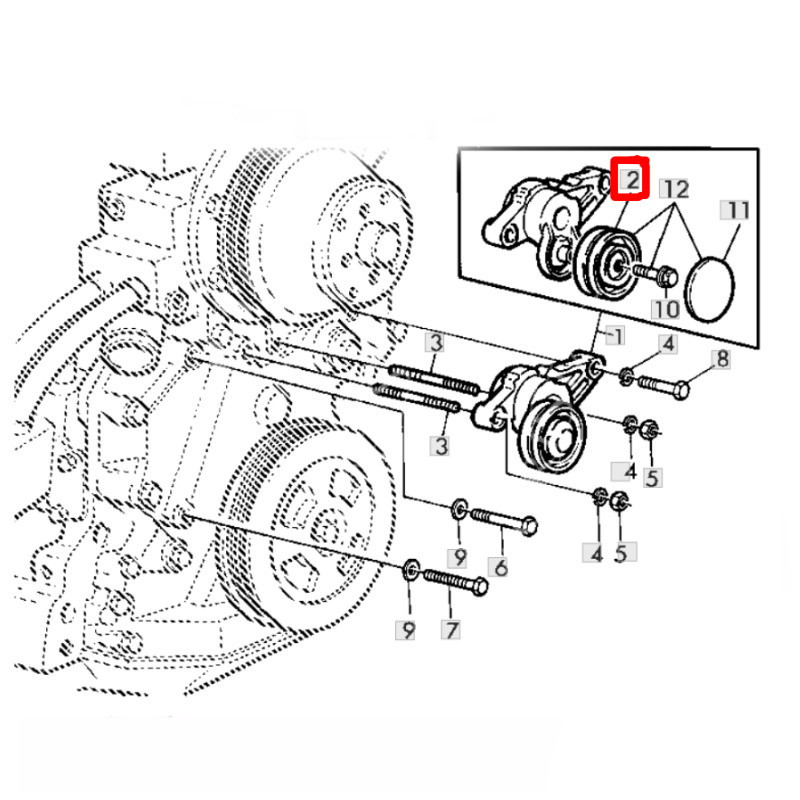 2
12
11
10
1
3
4
8
3
4
5
4
5
9
6
9
7