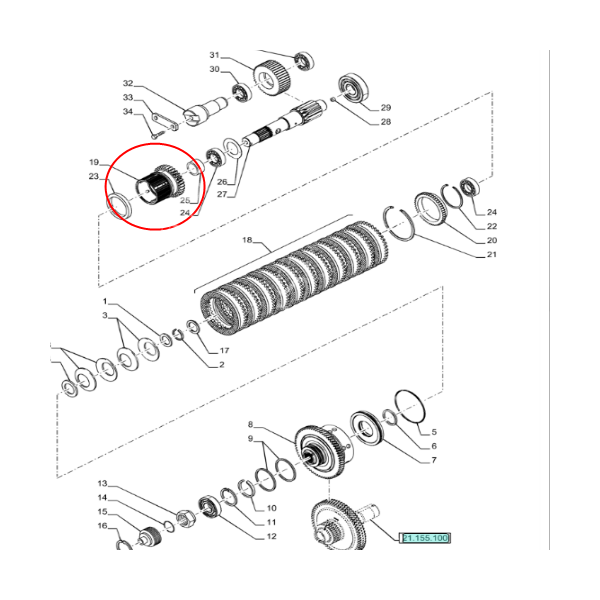 31
30
32
33
34
29
28
19
23
25
24
26
27
24
22
20
21
18
1
3
17
2
8
9
5
6
7
13
14
15
16
10
11
12
21.155.100