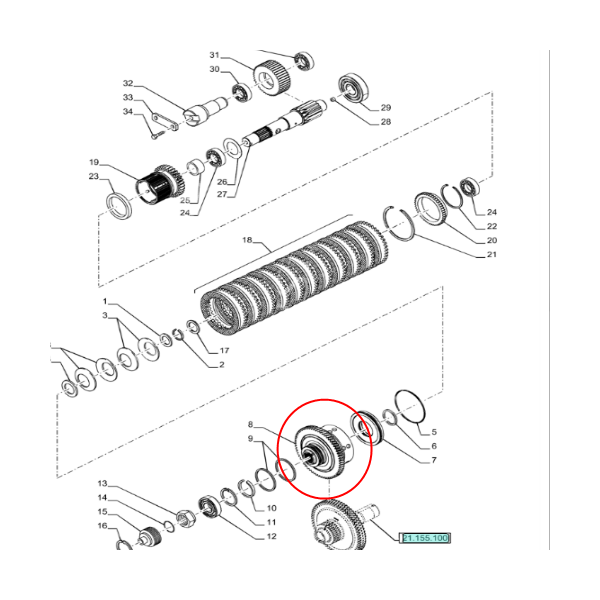 31
30
32
33
34
29
28
19
23
25
24
26
27
24
22
20
21
18
1
3
17
2
8
9
5
6
7
13
14
15
16
10
11
12
21.155.100