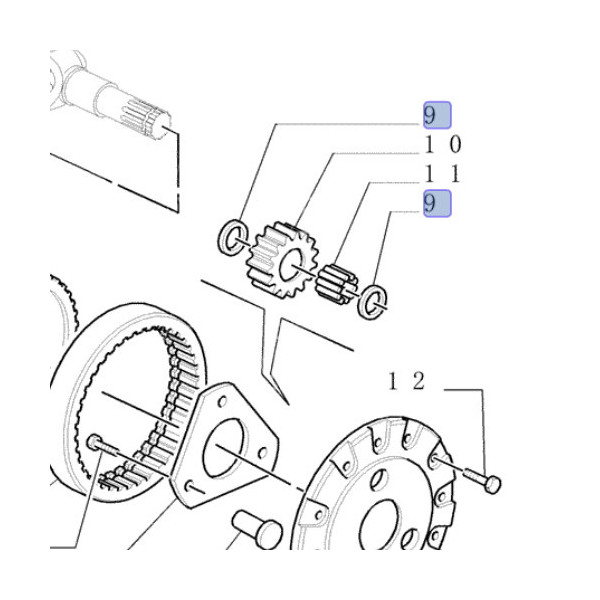 9
10
11
9
12