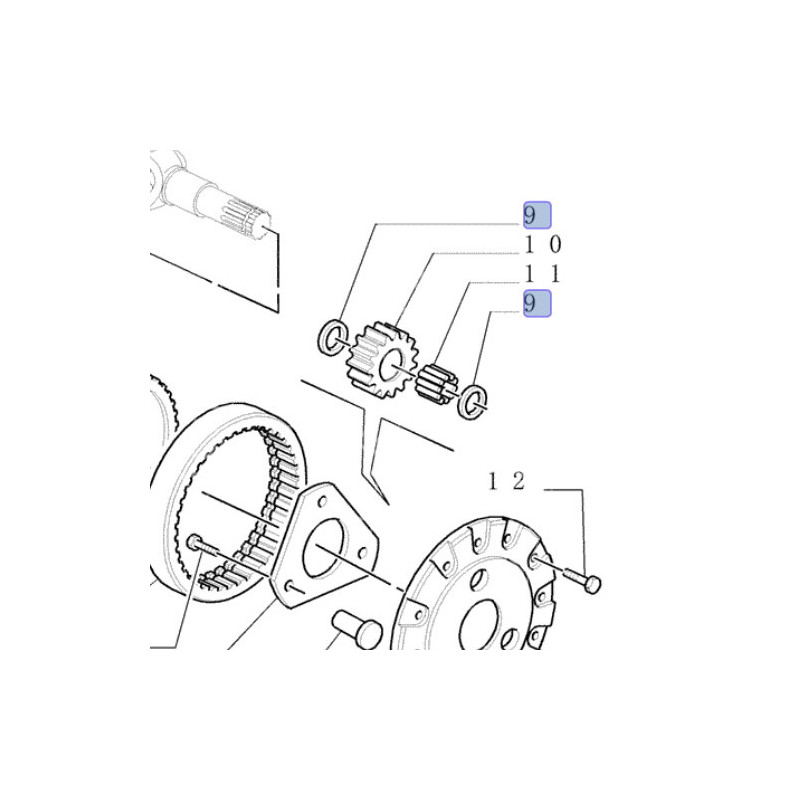 9
10
11
9
12