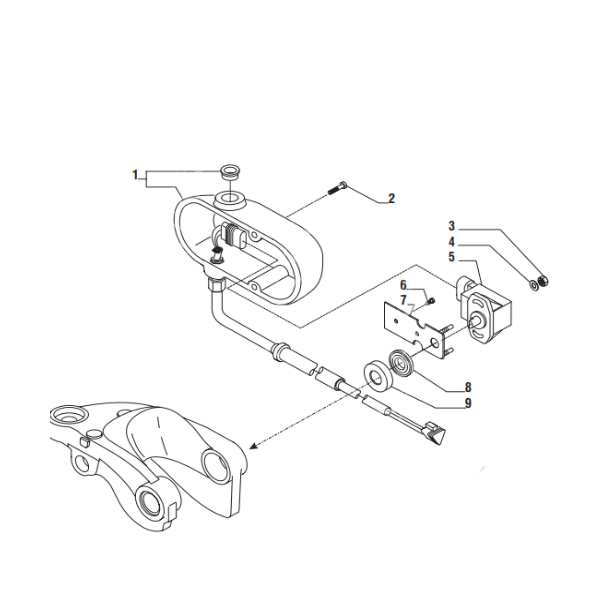 1
2
3
4
5
6
7
8
9