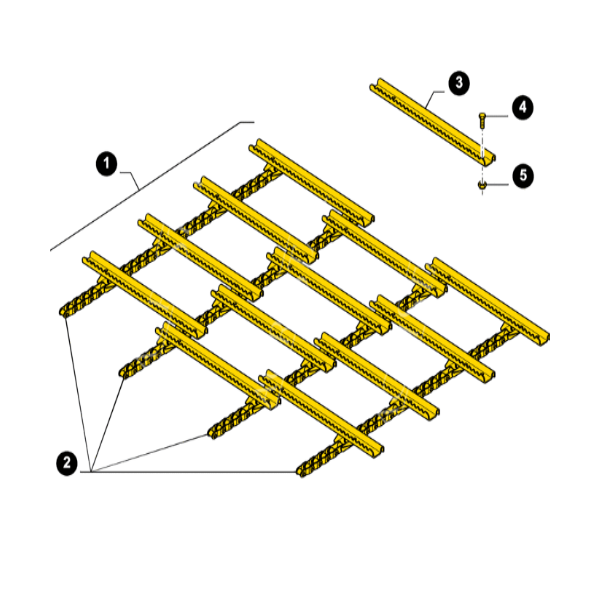 3
4
1
5
2