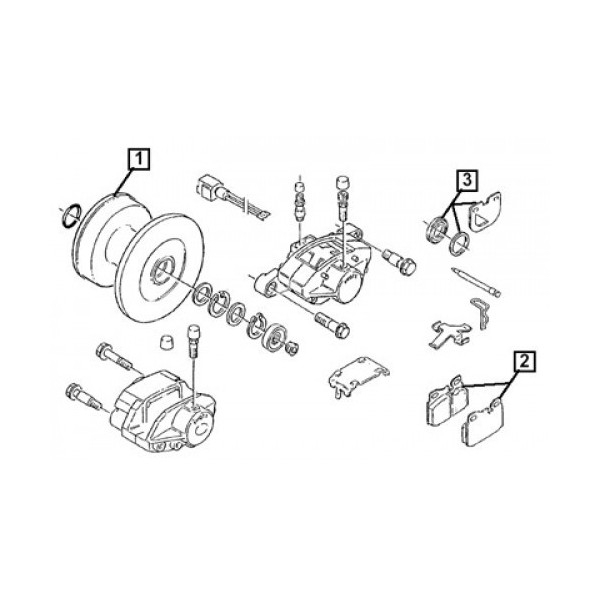 1

3

2