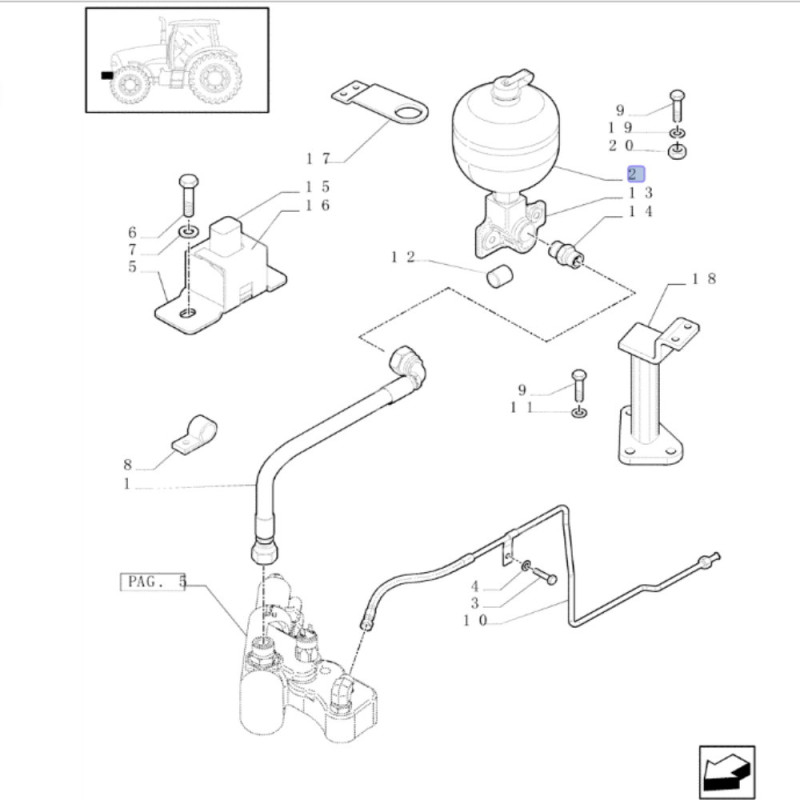 17
9
19
20
2
13
14
15
16
6
7
5
12
18
9
11
8
1
PAG. 5
4
3
10