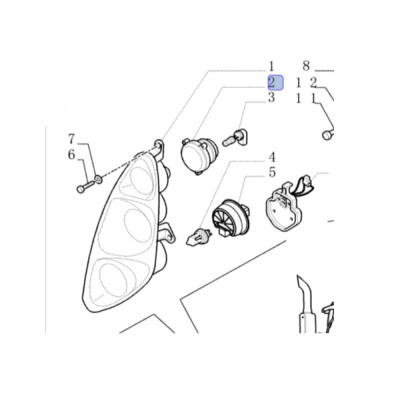 1
2
3
8
1 2
1 1
7
6
4
5