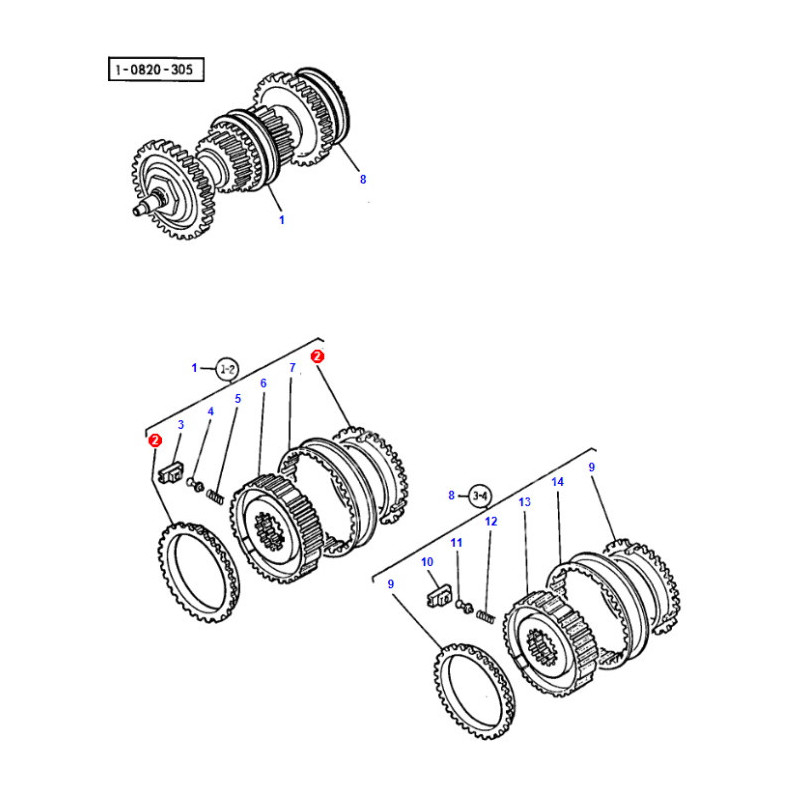 1-0820-305

8

1

1 1-2

2

7

6

5

4

3

2

8 3-4

9

14

13

12

11

10

9