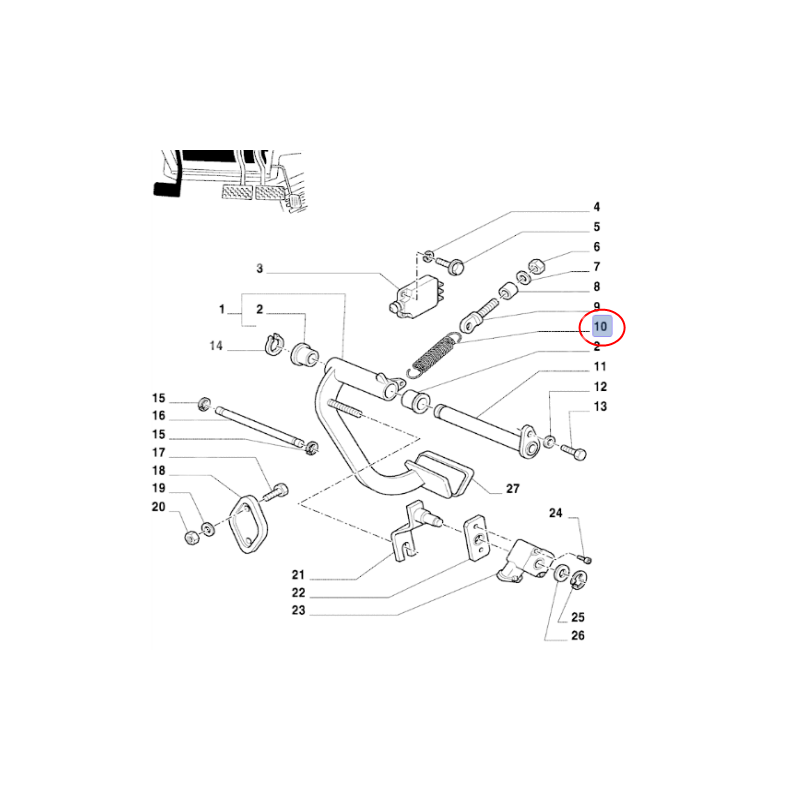 4
5
6
7
8
9
10
2
11
12
13
3
1
2
14
15
16
15
17
18
19
20
27
24
21
22
23
25
26