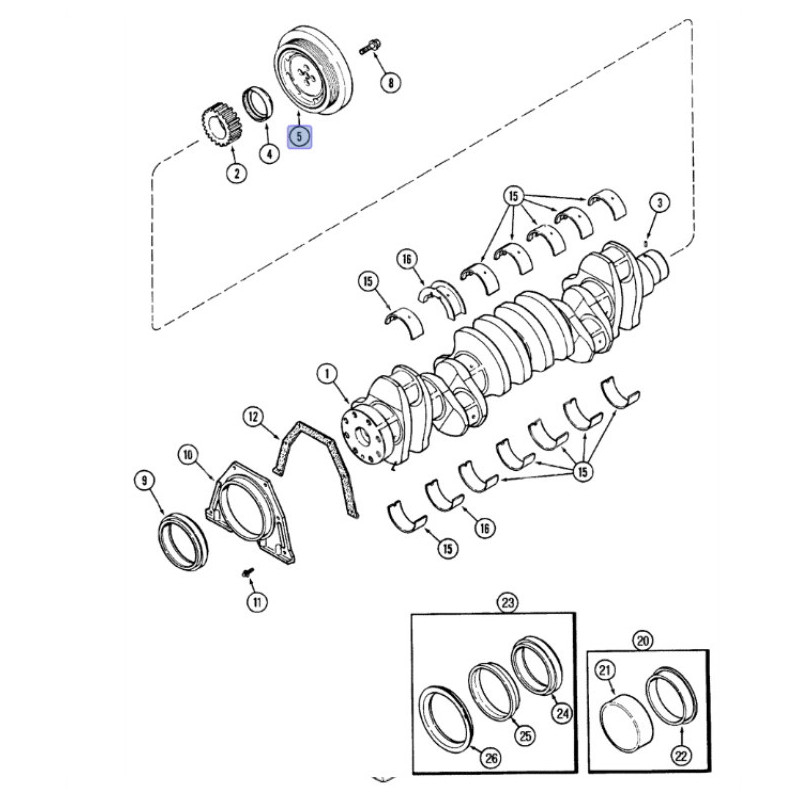 8
5
4
2
15
3
16
15
1
12
10
9
15
16
15
11
23
20
21
24
25
22
26