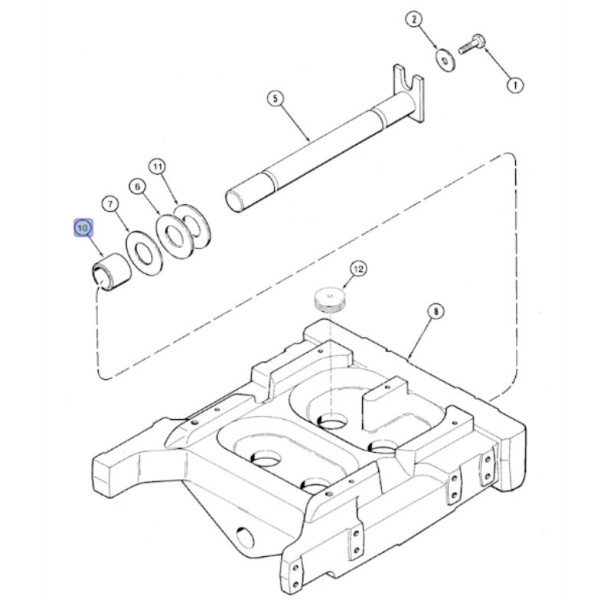 2
1
5
11
6
7
10
12
8