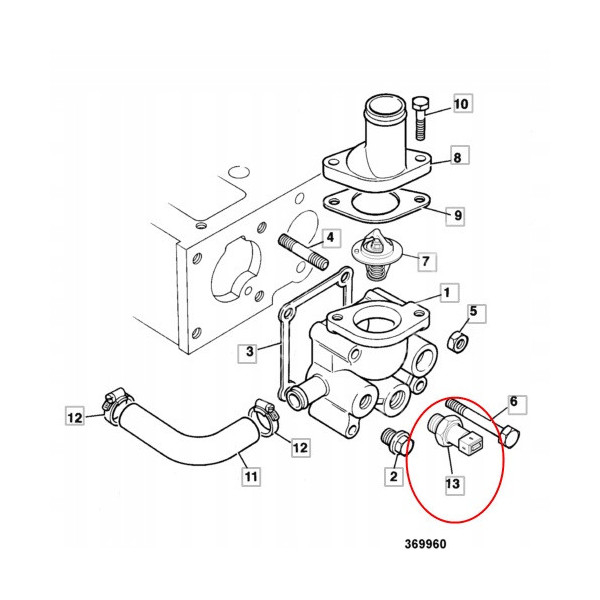 10
8
9
4
7
1
5
3
6
12
12
11
2
13
369960