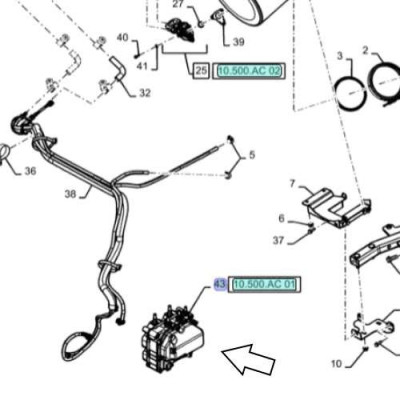 27
40
39
41
25
10.500.AC 02
3
2
32
5
36
38
7
6
37
43
10.500.AC 01
10