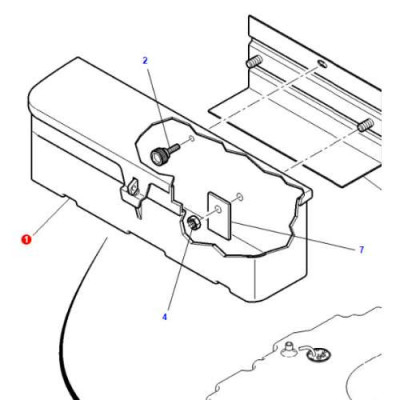 2
1
7
4