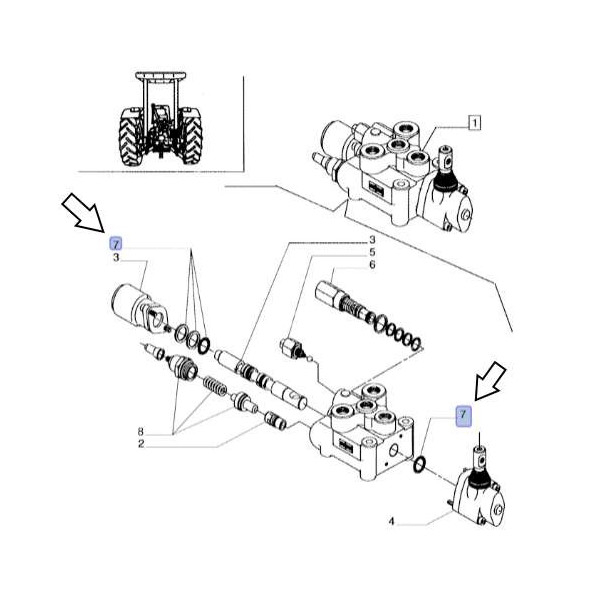 1

7
3

3
5
6

7

8
2

4