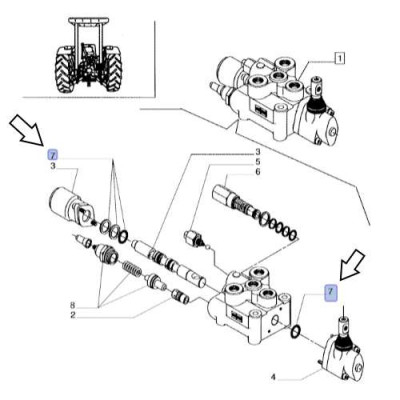 1
7
3
3
5
6
7
8
2
4