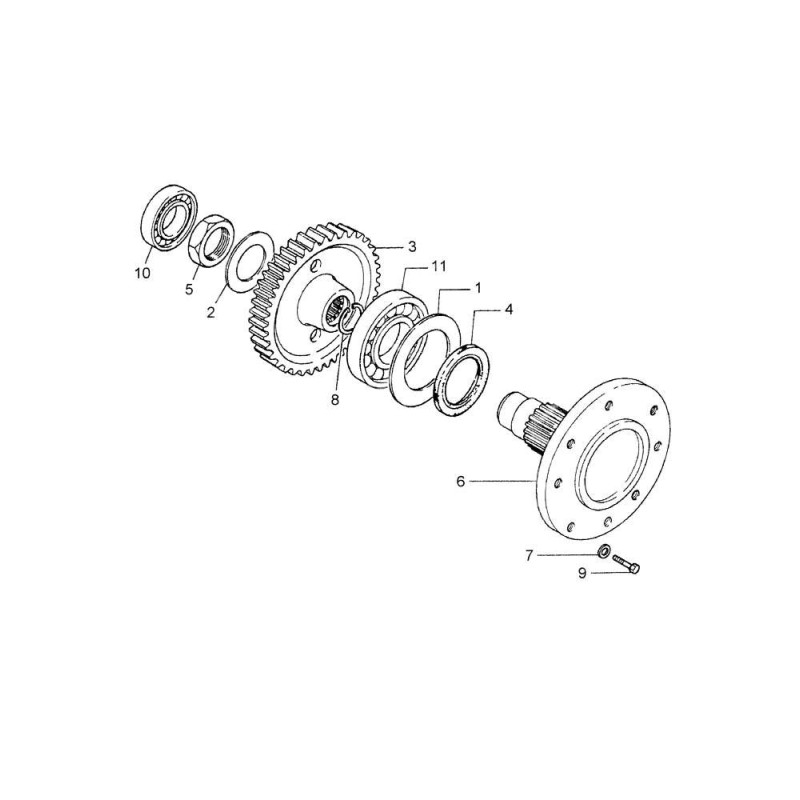 10
5
2
3
11
1
4
8
6
7
9