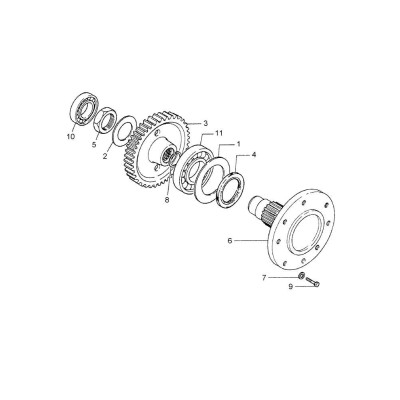 10
5
2
3
11
1
4
8
6
7
9