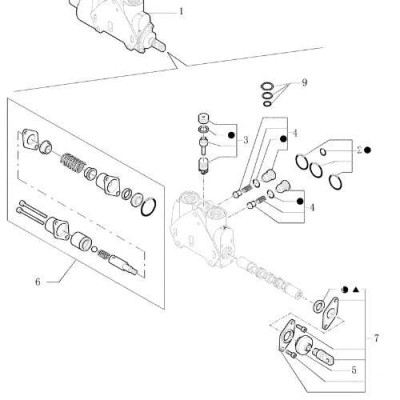 1

9

3

4

2

4

6

7

5