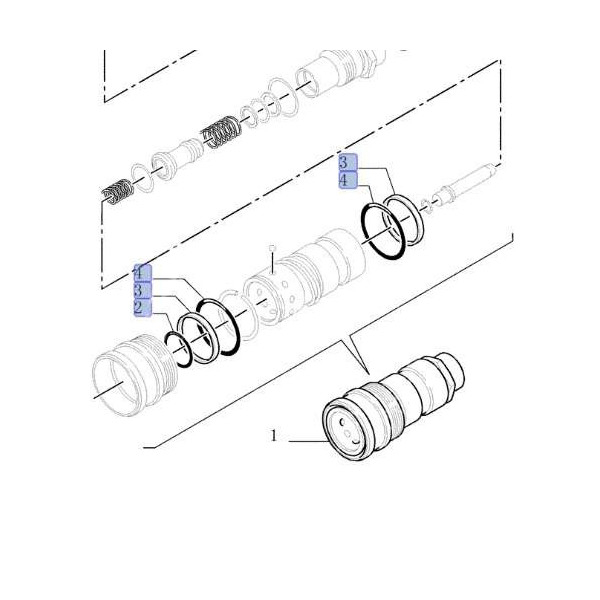 3
4
4
3
2
1