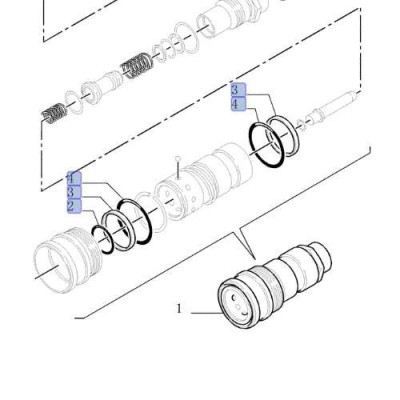 3
4
4
3
2
1