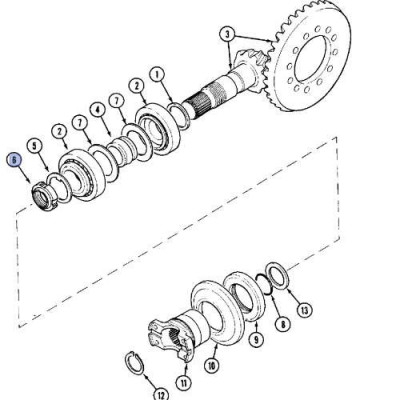 3
1
2
7
4
7
2
5
6
13
8
9
10
11
12