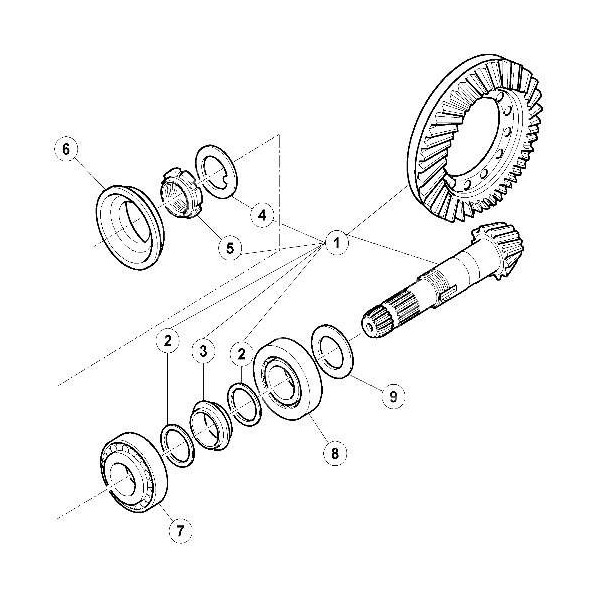 6
4
5
1
2
3
2
9
8
7