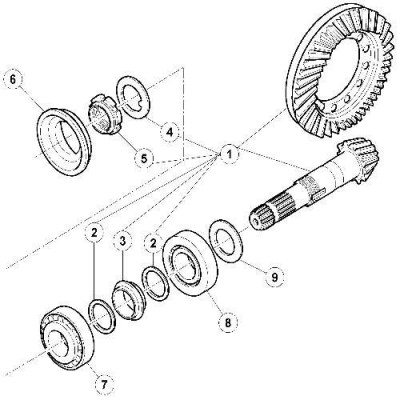 6
4
5
1
2
3
2
9
8
7