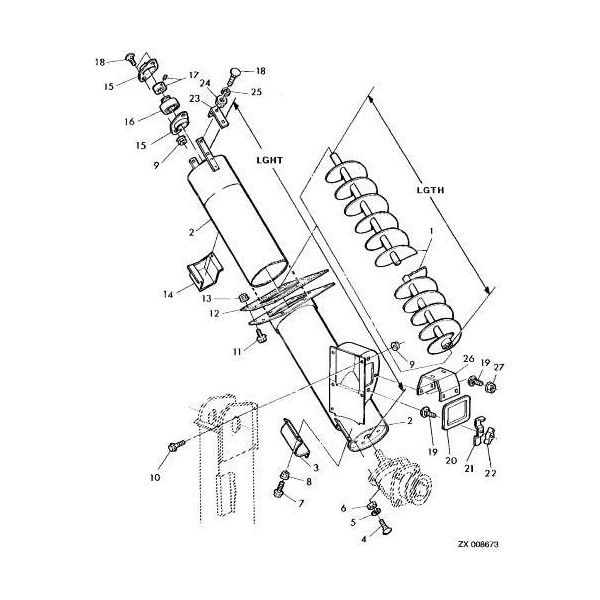 18
15
17
18
24
25
23
16
15
9
LGHT
LGTH
2
1
14
13
12
11
9
26
19
27
2
19
20
21
22
10
3
8
7
6
5
4
ZX 008673