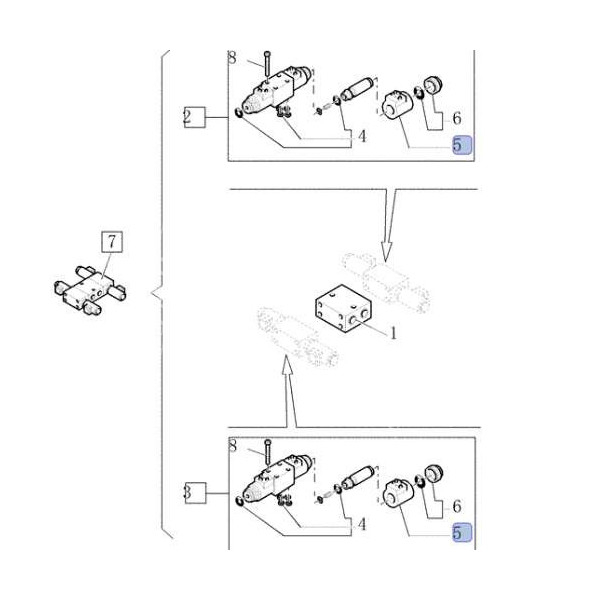 8
2
4
6
5
7
1
8
3
4
6
5