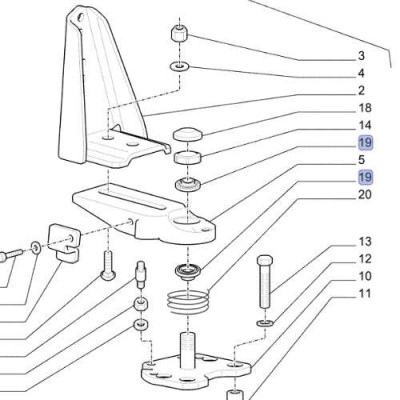 3
4
2
18
14
19
5
19
20
13
12
10
11