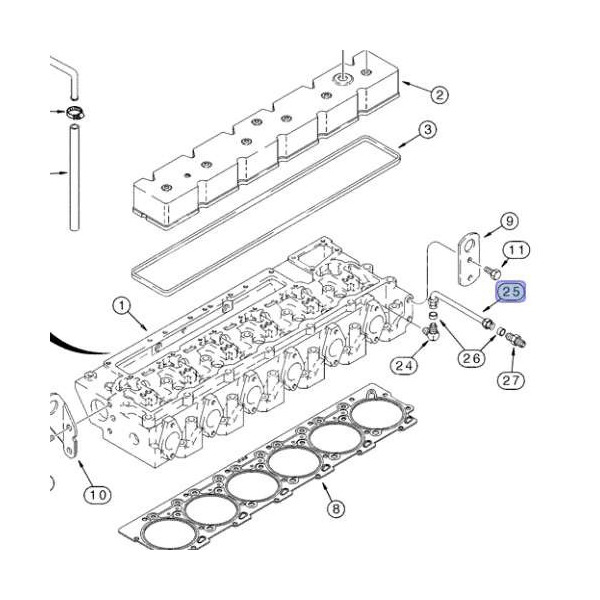 2
3
9
11
25
1
24
26
27
10
8