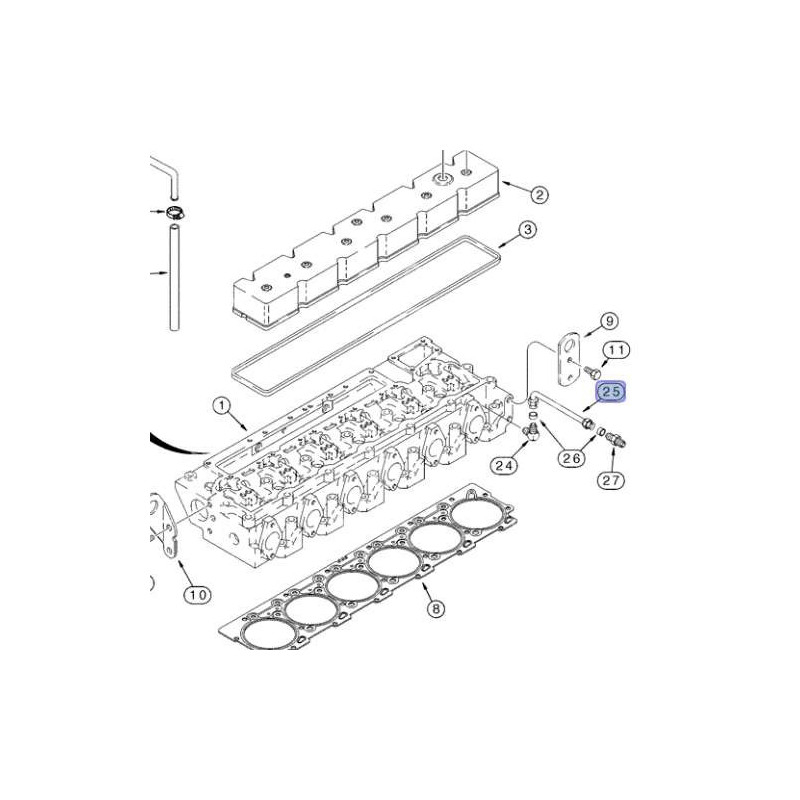 2
3
9
11
25
1
24
26
27
10
8