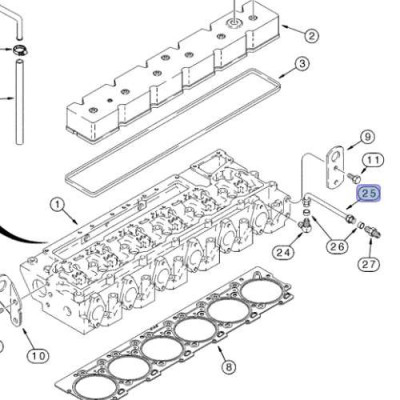 2
3
9
11
25
1
24
26
27
10
8