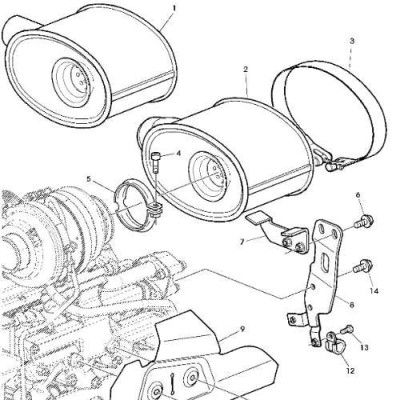 1
3
2
4
5
6
7
14
8
9
13
12