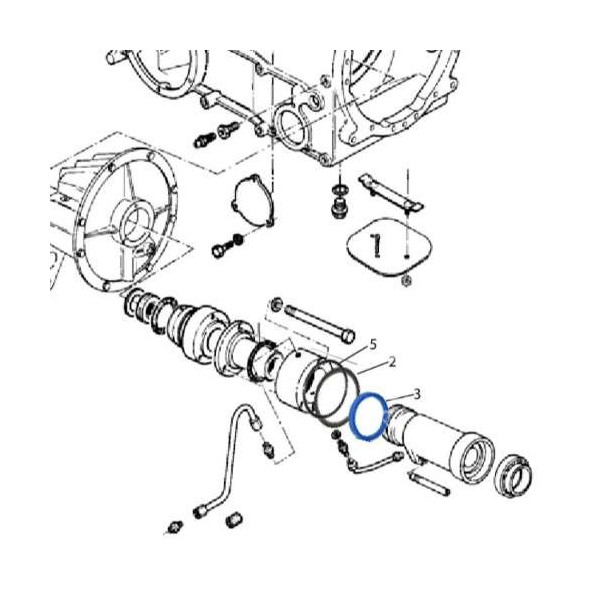 5
2
3