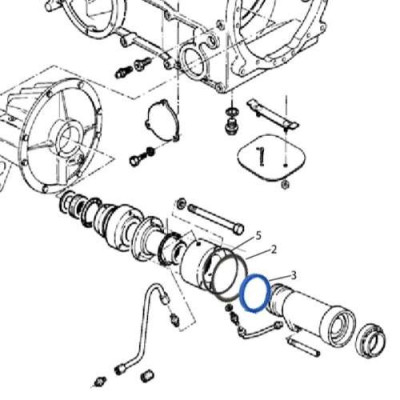 5
2
3