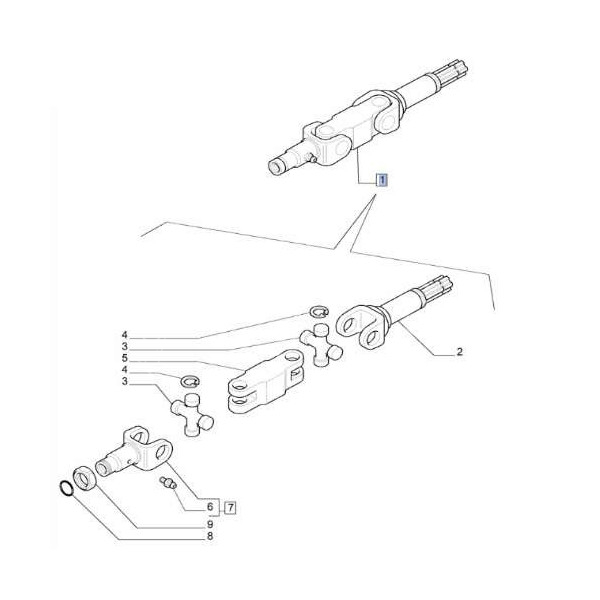 1
4
3
5
4
3
2
6
7
9
8